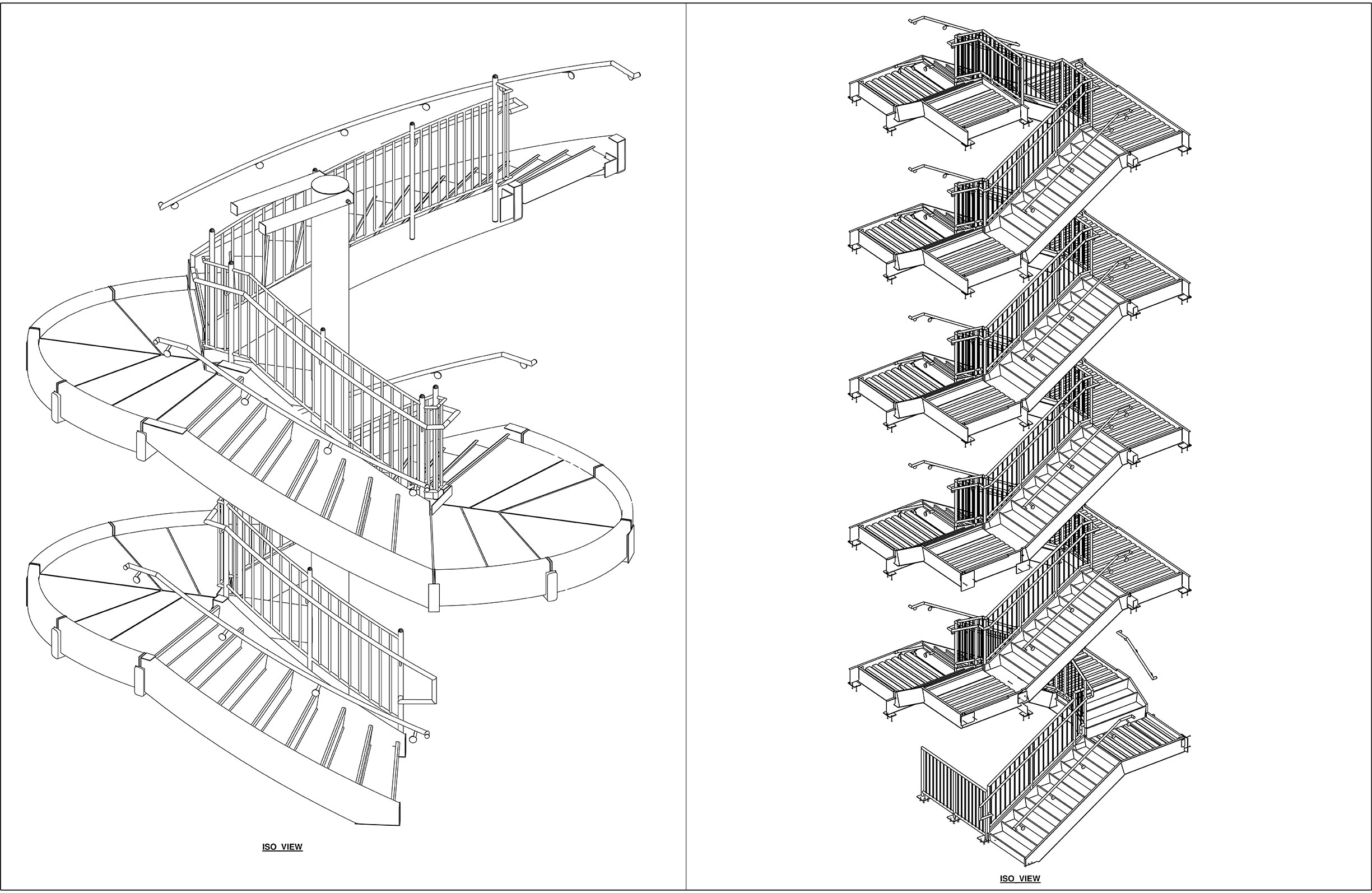 ISO VIEW

ISO VIEW